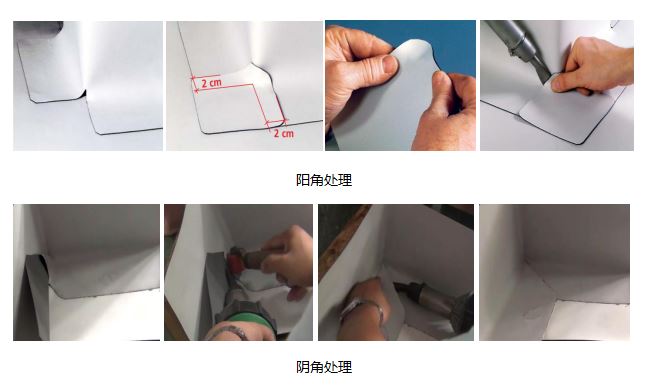 2 cm
2 cm

阳角处理

阴角处理